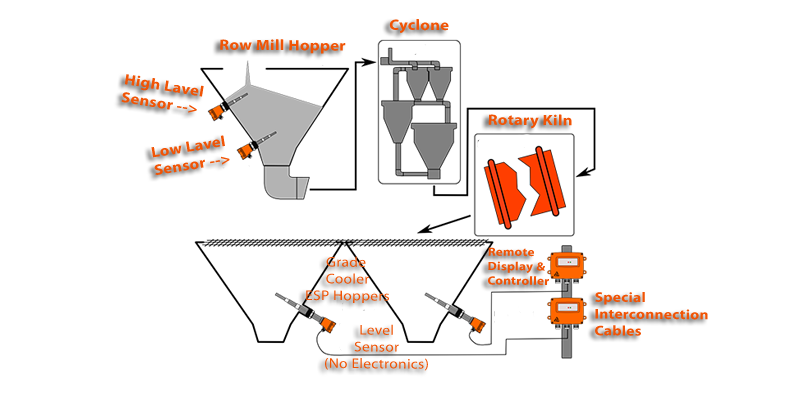 Row Mill Hopper

Cyclone

High Lavel Sensor -->

Low Lavel Sensor -->

Rotary Kiln

Grade Cooler ESP Hoppers

Remote Display & Controller

Special Interconnection Cables

Level Sensor (No Electronics)